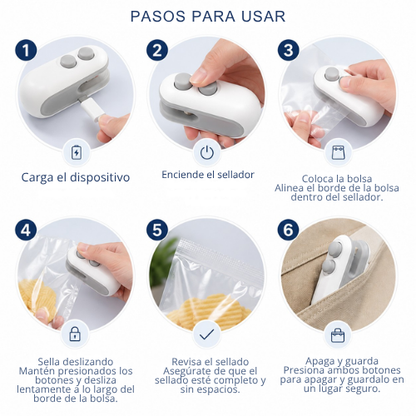 PASOS PARA USAR

1

Carga el dispositivo

2

Enciende el sellador

3

Coloca la bolsa
Alinea el borde de la bolsa dentro del sellador.

4

Sella deslizando
Mantén presionados los botones y desliza lentamente a lo largo del borde de la bolsa.

5

Revisa el sellado
Asegúrate de que el sellado esté completo y sin espacios.

6

Apaga y guarda
Presiona ambos botones para apagar y guardalo en un lugar seguro.